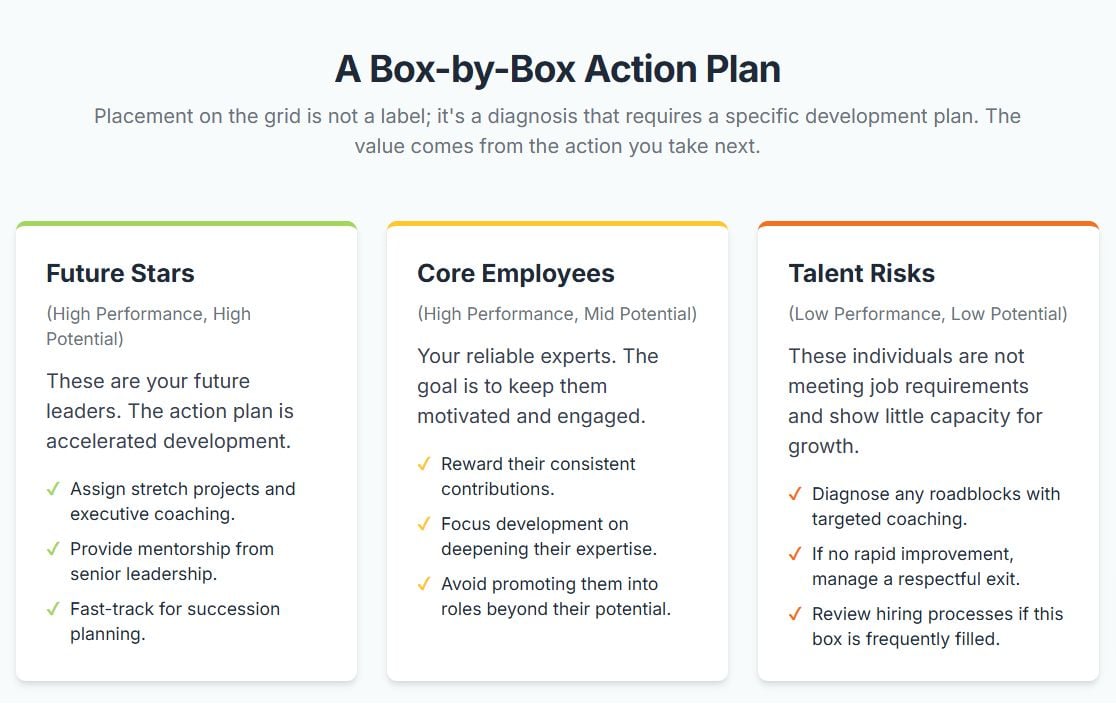 A Box-by-Box Action Plan

Placement on the grid is not a label; it's a diagnosis that requires a specific development plan. The value comes from the action you take next.

Future Stars

(High Performance, High Potential)

These are your future leaders. The action plan is accelerated development.

✓ Assign stretch projects and executive coaching.

✓ Provide mentorship from senior leadership.

✓ Fast-track for succession planning.

Core Employees

(High Performance, Mid Potential)

Your reliable experts. The goal is to keep them motivated and engaged.

✓ Reward their consistent contributions.

✓ Focus development on deepening their expertise.

✓ Avoid promoting them into roles beyond their potential.

Talent Risks

(Low Performance, Low Potential)

These individuals are not meeting job requirements and show little capacity for growth.

✓ Diagnose any roadblocks with targeted coaching.

✓ If no rapid improvement, manage a respectful exit.

✓ Review hiring processes if this box is frequently filled.