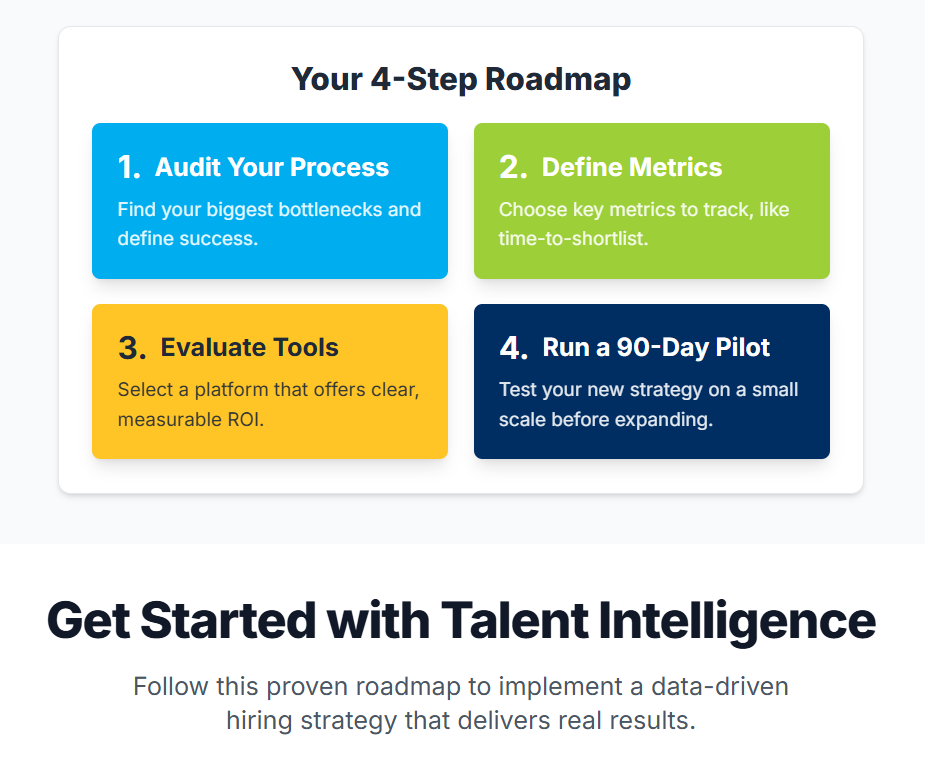 Your 4-Step Roadmap

1. Audit Your Process

Find your biggest bottlenecks and define success.

2. Define Metrics

Choose key metrics to track, like time-to-shortlist.

3. Evaluate Tools

Select a platform that offers clear, measurable ROI.

4. Run a 90-Day Pilot

Test your new strategy on a small scale before expanding.

Get Started with Talent Intelligence

Follow this proven roadmap to implement a data-driven hiring strategy that delivers real results.