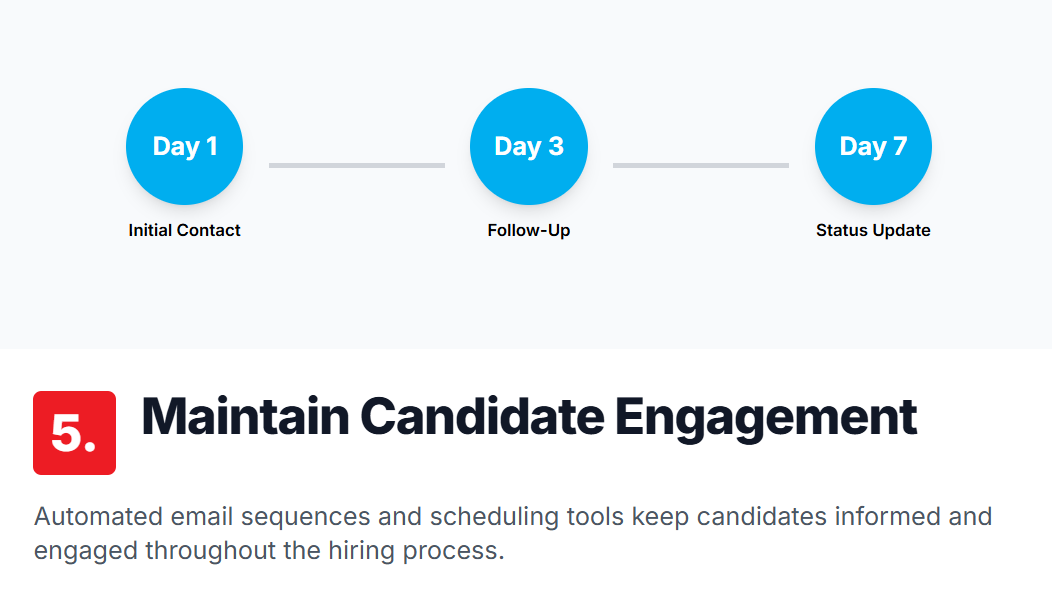 Day 1
Initial Contact

Day 3
Follow-Up

Day 7
Status Update

5.

Maintain Candidate Engagement

Automated email sequences and scheduling tools keep candidates informed and engaged throughout the hiring process.