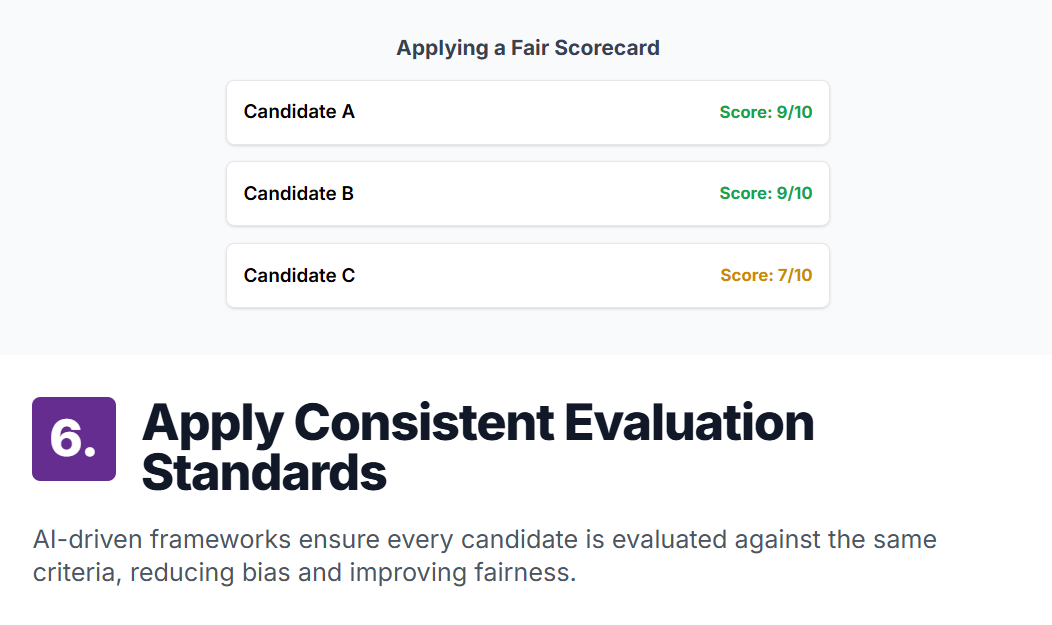 Applying a Fair Scorecard

Candidate A Score: 9/10

Candidate B Score: 9/10

Candidate C Score: 7/10

6. Apply Consistent Evaluation Standards

AI-driven frameworks ensure every candidate is evaluated against the same criteria, reducing bias and improving fairness.